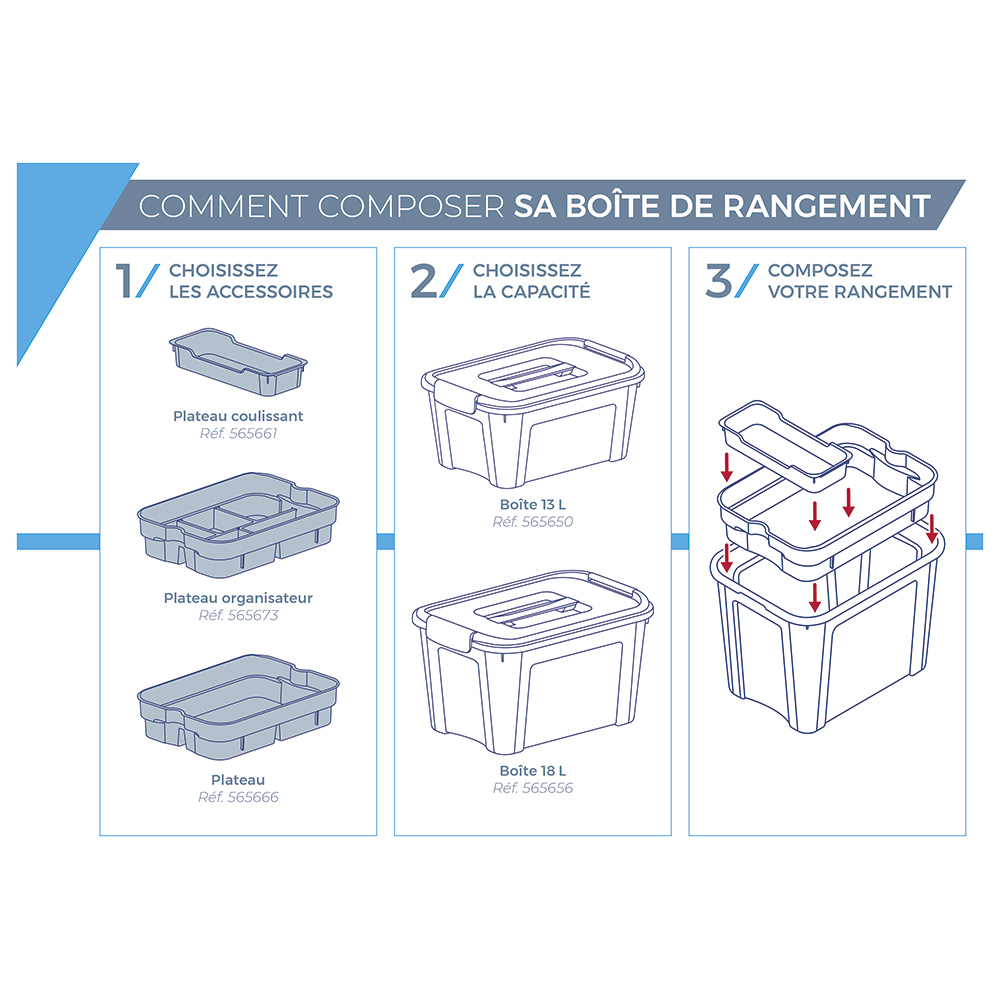 COMMENT COMPOSER SA BOÎTE DE RANGEMENT

1/ CHOISISSEZ LES ACCESSOIRES

Plateau coulissant
Réf. 565661

Plateau organisateur
Réf. 565673

Plateau
Réf. 565666

2/ CHOISISSEZ LA CAPACITÉ

Boîte 13 L
Réf. 565650

Boîte 18 L
Réf. 565656

3/ COMPOSEZ VOTRE RANGEMENT